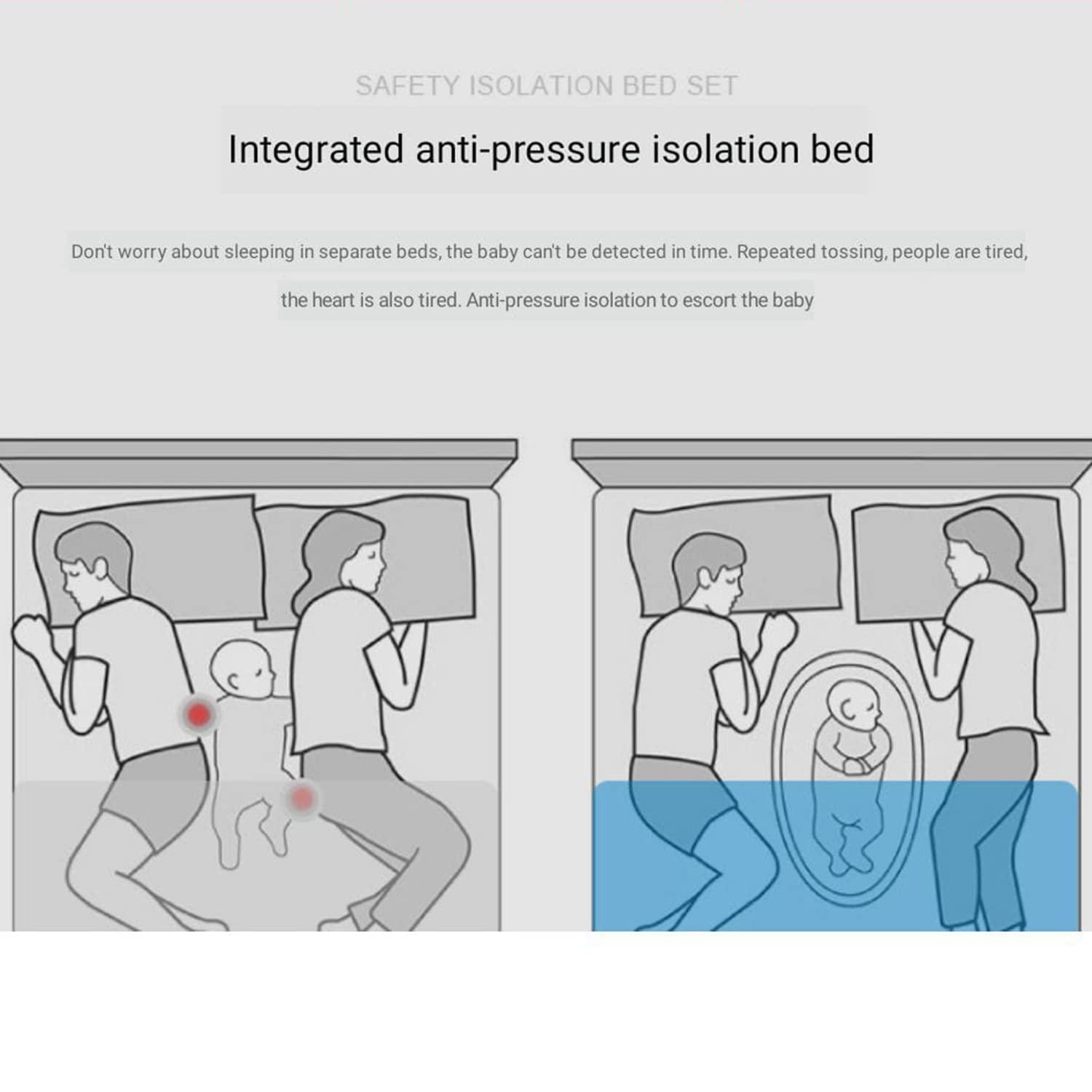 SAFETY ISOLATION BED SET

Integrated anti-pressure isolation bed

Don't worry about sleeping in separate beds, the baby can't be detected in time. Repeated tossing, people are tired, the heart is also tired. Anti-pressure isolation to escort the baby